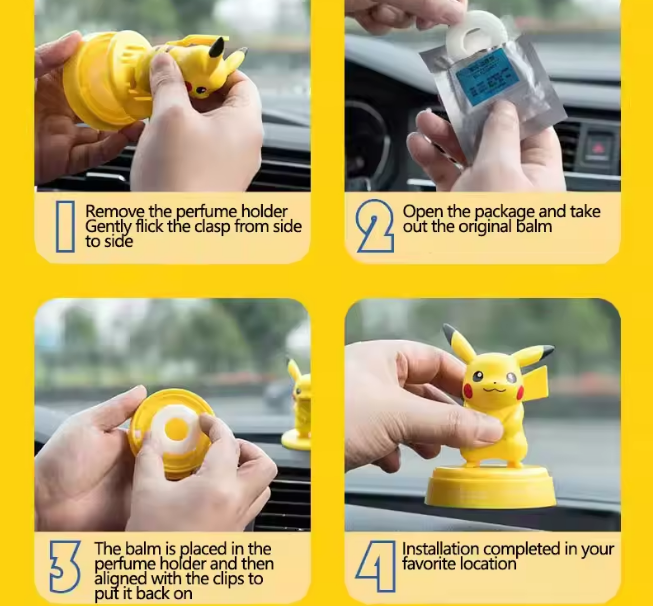 1 Remove the perfume holder Gently flick the clasp from side to side

2 Open the package and take out the original balm

3 The balm is placed in the perfume holder and then aligned with the clips to put it back on

4 Installation completed in your favorite location